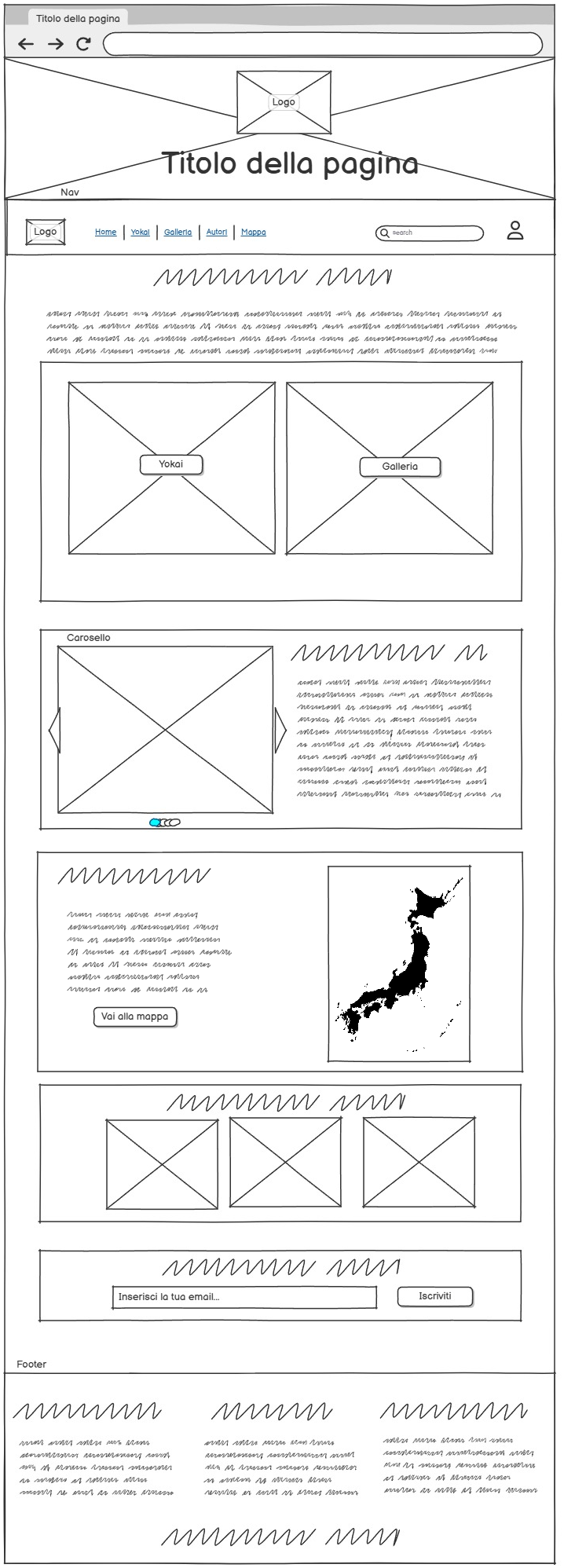 Titolo della pagina

Logo

Titolo della pagina

Nav

Logo

Home | Yokai | Galleria | Autori | Mappa

search

Yokai

Galleria

Carosello

Vai alla mappa

Inserisci la tua email...

Iscriviti

Footer